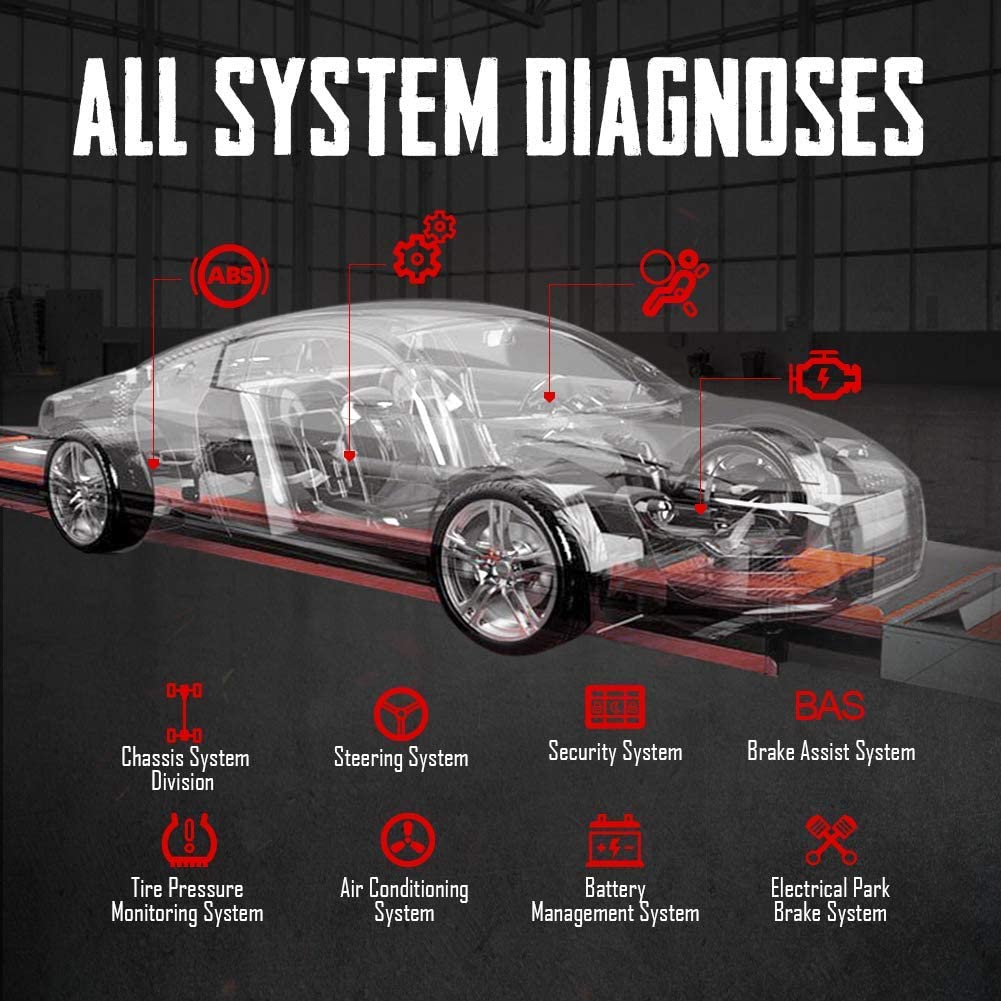 ALL SYSTEM DIAGNOSES

ABS

Chassis System Division

Steering System

Security System

BAS
Brake Assist System

Tire Pressure Monitoring System

Air Conditioning System

Battery Management System

Electrical Park Brake System